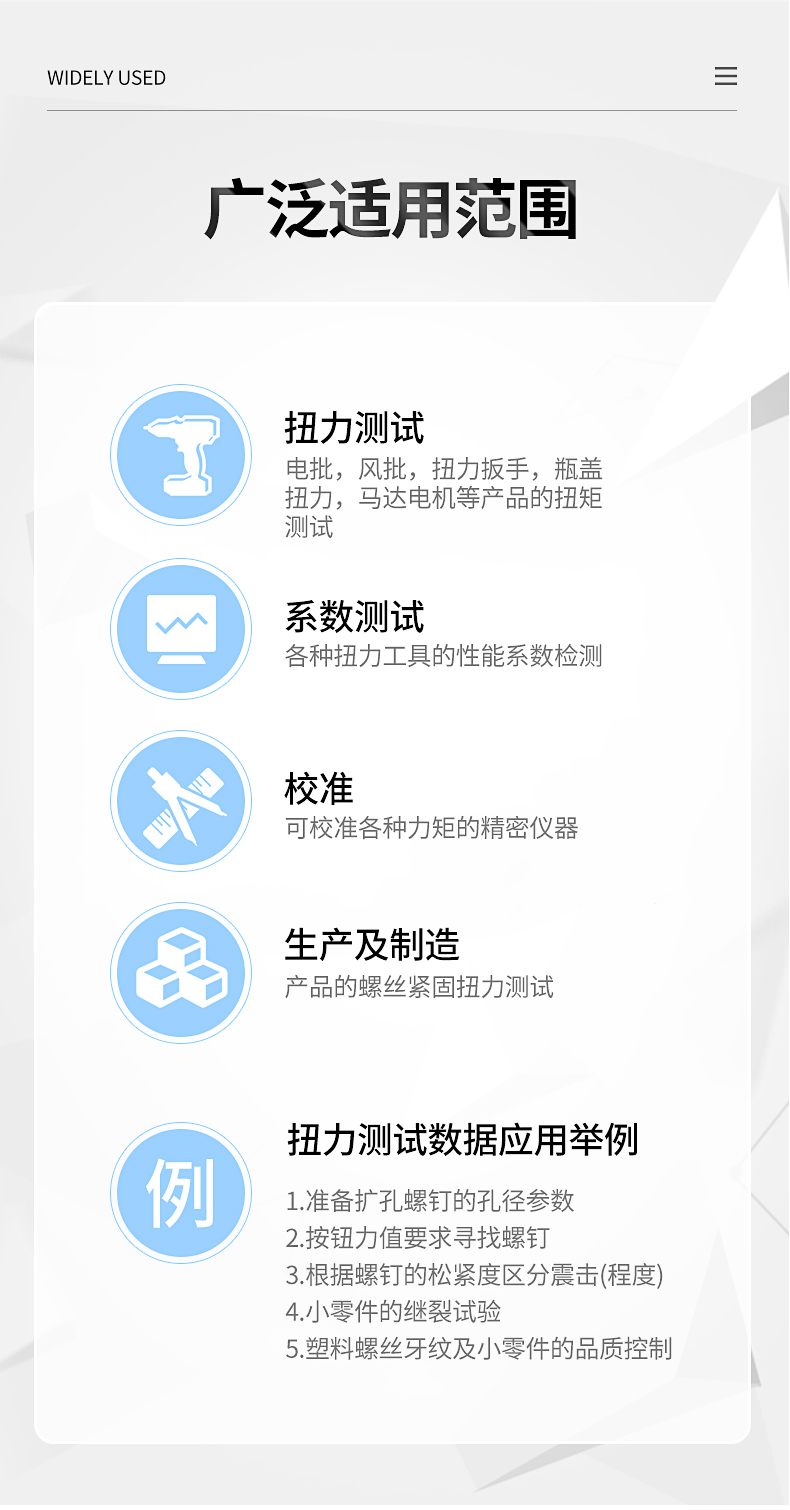 WIDELY USED

广泛适用范围

扭力测试
电批，风批，扭力扳手，瓶盖扭力，马达电机等产品的扭矩测试

系数测试
各种扭力工具的性能系数检测

校准
可校准各种力矩的精密仪器

生产及制造
产品的螺丝紧固扭力测试

例

扭力测试数据应用举例
1.准备扩孔螺钉的孔径参数
2.按钮力值要求寻找螺钉
3.根据螺钉的松紧度区分震击(程度)
4.小零件的继裂试验
5.塑料螺丝牙纹及小零件的品质控制